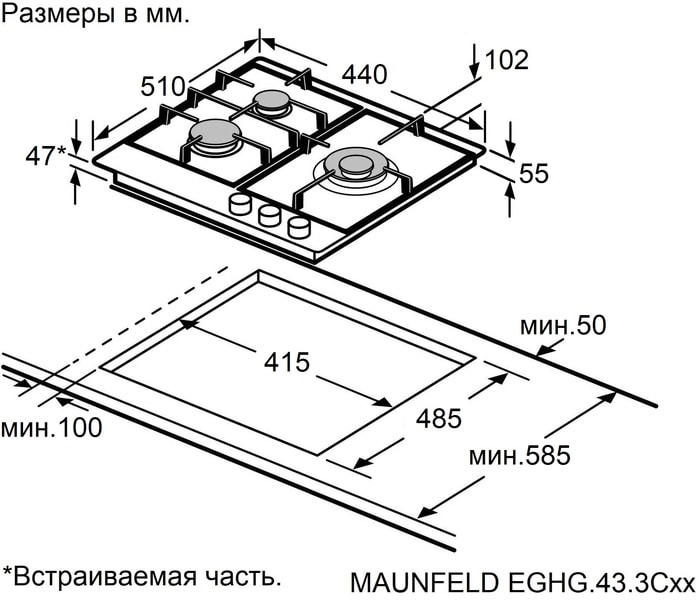 Размеры в мм.

510
440
102
47*
55
мин.50
415
485
мин.100
мин.585

*Встраиваемая часть.

MAUNFELD EGHG.43.3Cxx